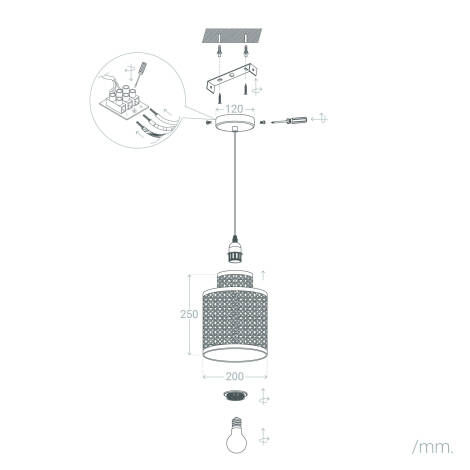 120

250

200

/mm.